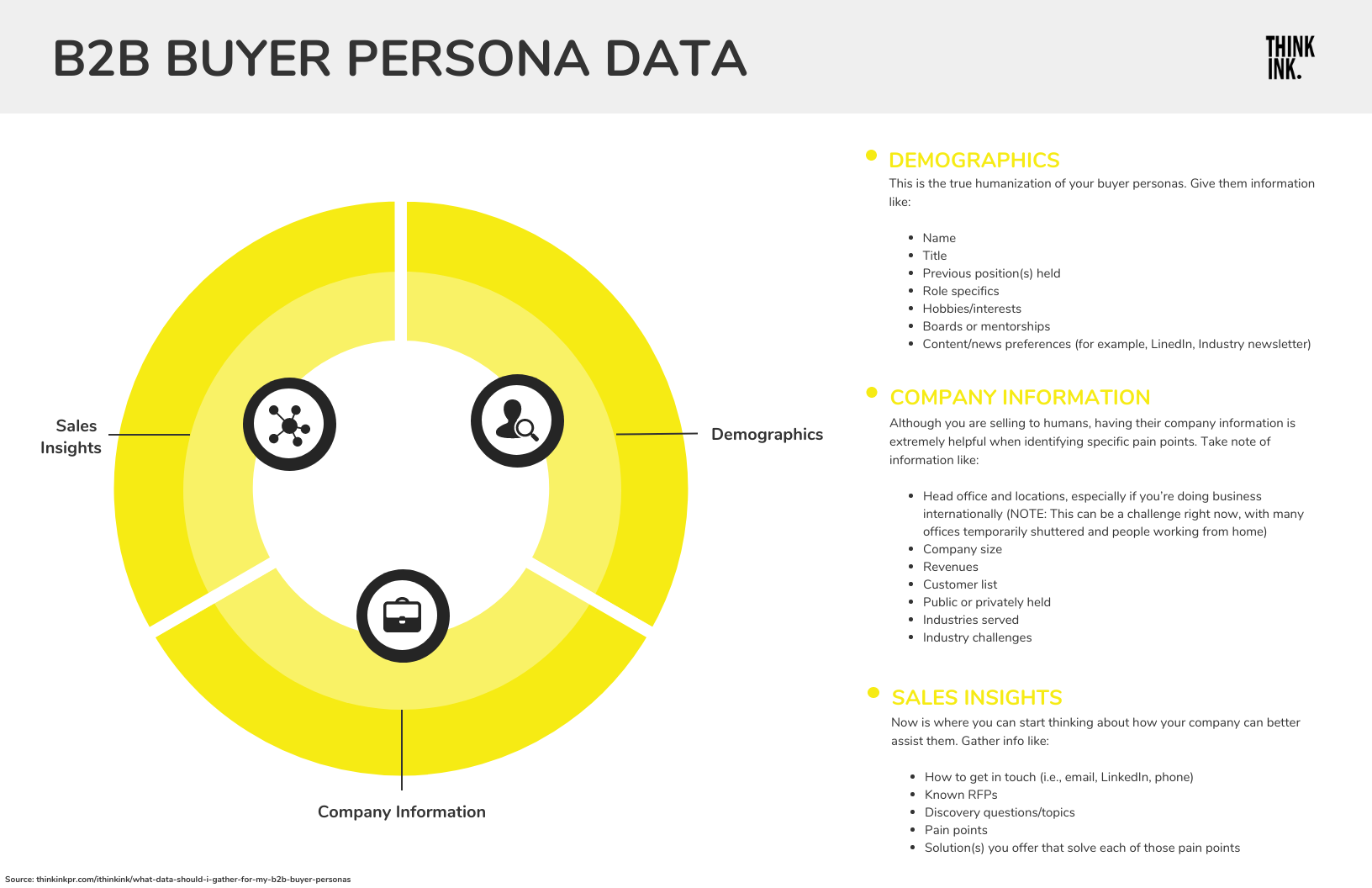 B2B BUYER PERSONA DATA

THINK INK.

Sales Insights

Demographics

Company Information

DEMOGRAPHICS

This is the true humanization of your buyer personas. Give them information like:

- Name
- Title
- Previous position(s) held
- Role specifics
- Hobbies/interests
- Boards or mentorships
- Content/news preferences (for example, LinedIn, Industry newsletter)

COMPANY INFORMATION

Although you are selling to humans, having their company information is extremely helpful when identifying specific pain points. Take note of information like:

- Head office and locations, especially if you're doing business internationally (NOTE: This can be a challenge right now, with many offices temporarily shuttered and people working from home)
- Company size
- Revenues
- Customer list
- Public or privately held
- Industries served
- Industry challenges

SALES INSIGHTS

Now is where you can start thinking about how your company can better assist them. Gather info like:

- How to get in touch (i.e., email, LinkedIn, phone)
- Known RFPs
- Discovery questions/topics
- Pain points
- Solution(s) you offer that solve each of those pain points

Source: thinkinkpr.com/ithinkink/what-data-should-i-gather-for-my-b2b-buyer-personas